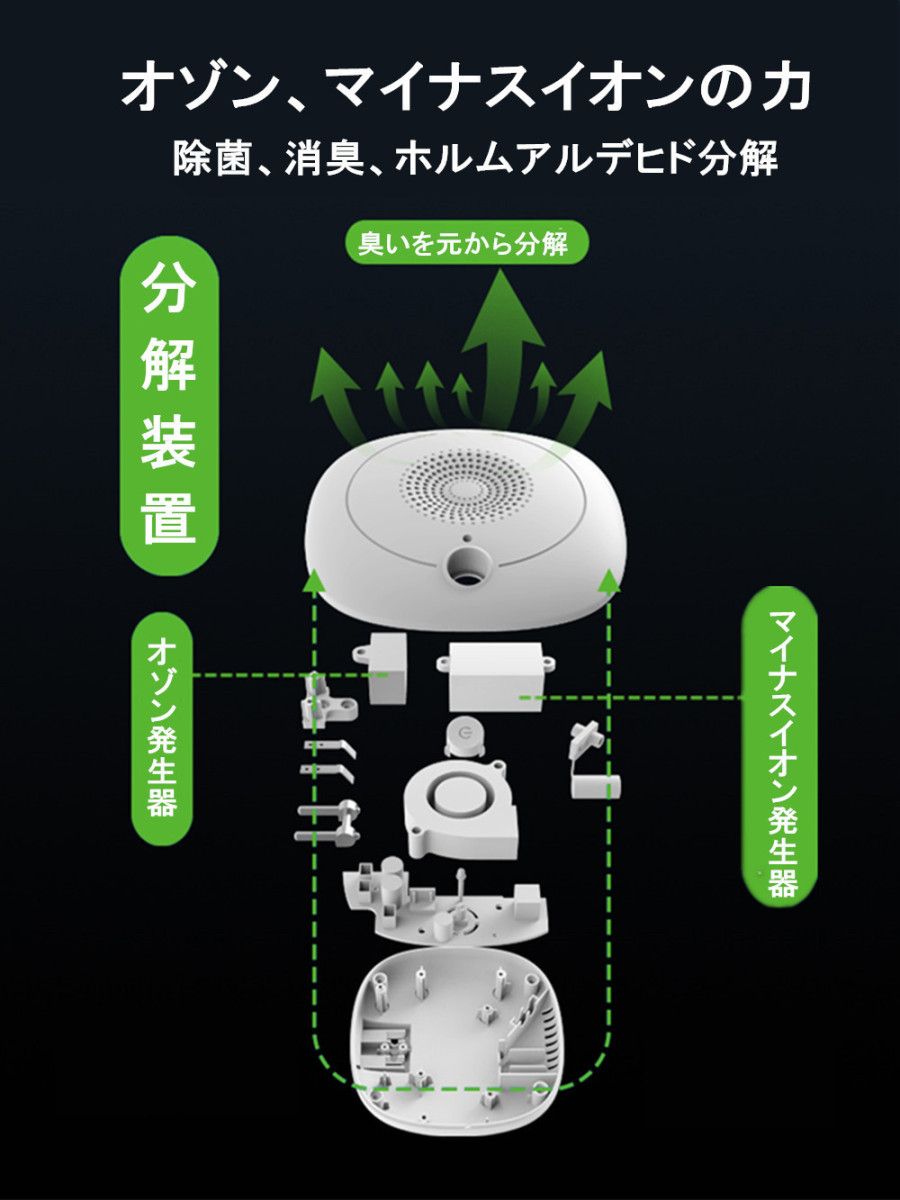 オゾン、マイナスイオンの力
除菌、消臭、ホルムアルデヒド分解

臭いを元から分解

分解装置

オゾン発生器

マイナスイオン発生器