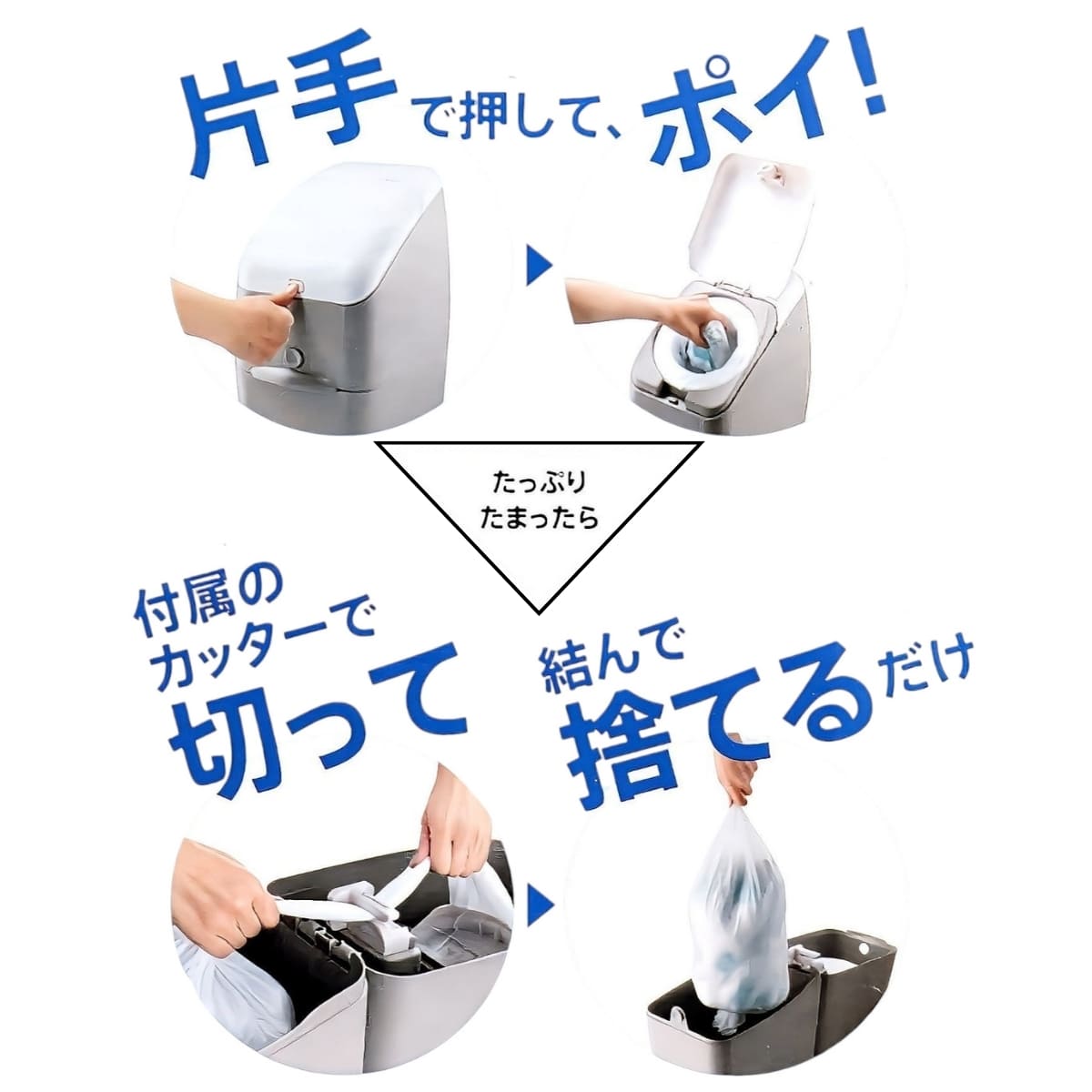 片手で押して、ポイ!

たっぷり
たまったら

付属の
カッターで
切って

結んで
捨てるだけ